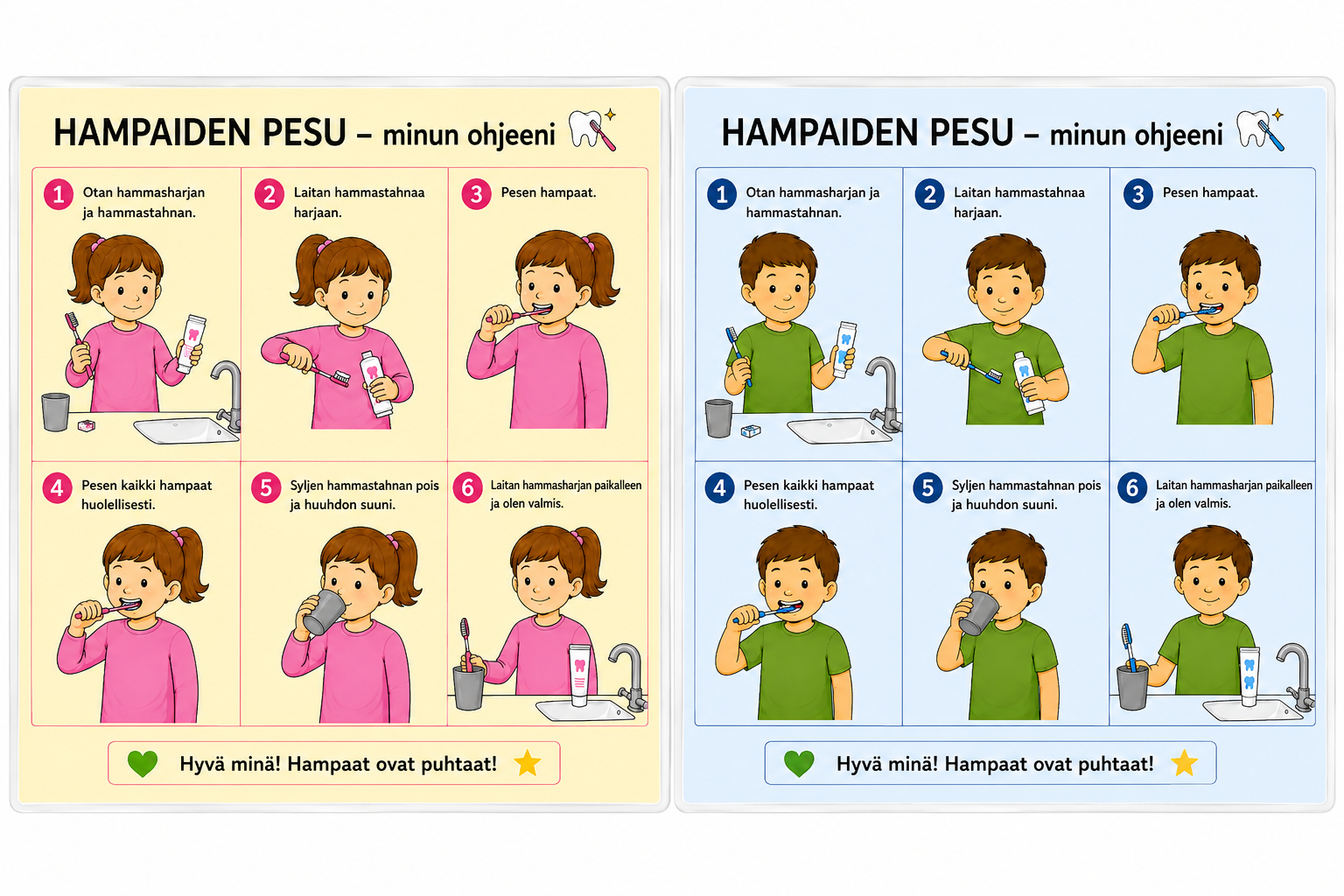 HAMPAIDEN PESU – minun ohjeeni

1 Otan hammasharjan ja hammastahnan.

2 Laitan hammastahnaa harjaan.

3 Pesen hampaat.

4 Pesen kaikki hampaat huolellisesti.

5 Syljen hammastahnan pois ja huuhdon suuni.

6 Laitan hammasharjan paikalleen ja olen valmis.

Hyvä minä! Hampaat ovat puhtaat!

HAMPAIDEN PESU – minun ohjeeni

1 Otan hammasharjan ja hammastahnan.

2 Laitan hammastahnaa harjaan.

3 Pesen hampaat.

4 Pesen kaikki hampaat huolellisesti.

5 Syljen hammastahnan pois ja huuhdon suuni.

6 Laitan hammasharjan paikalleen ja olen valmis.

Hyvä minä! Hampaat ovat puhtaat!