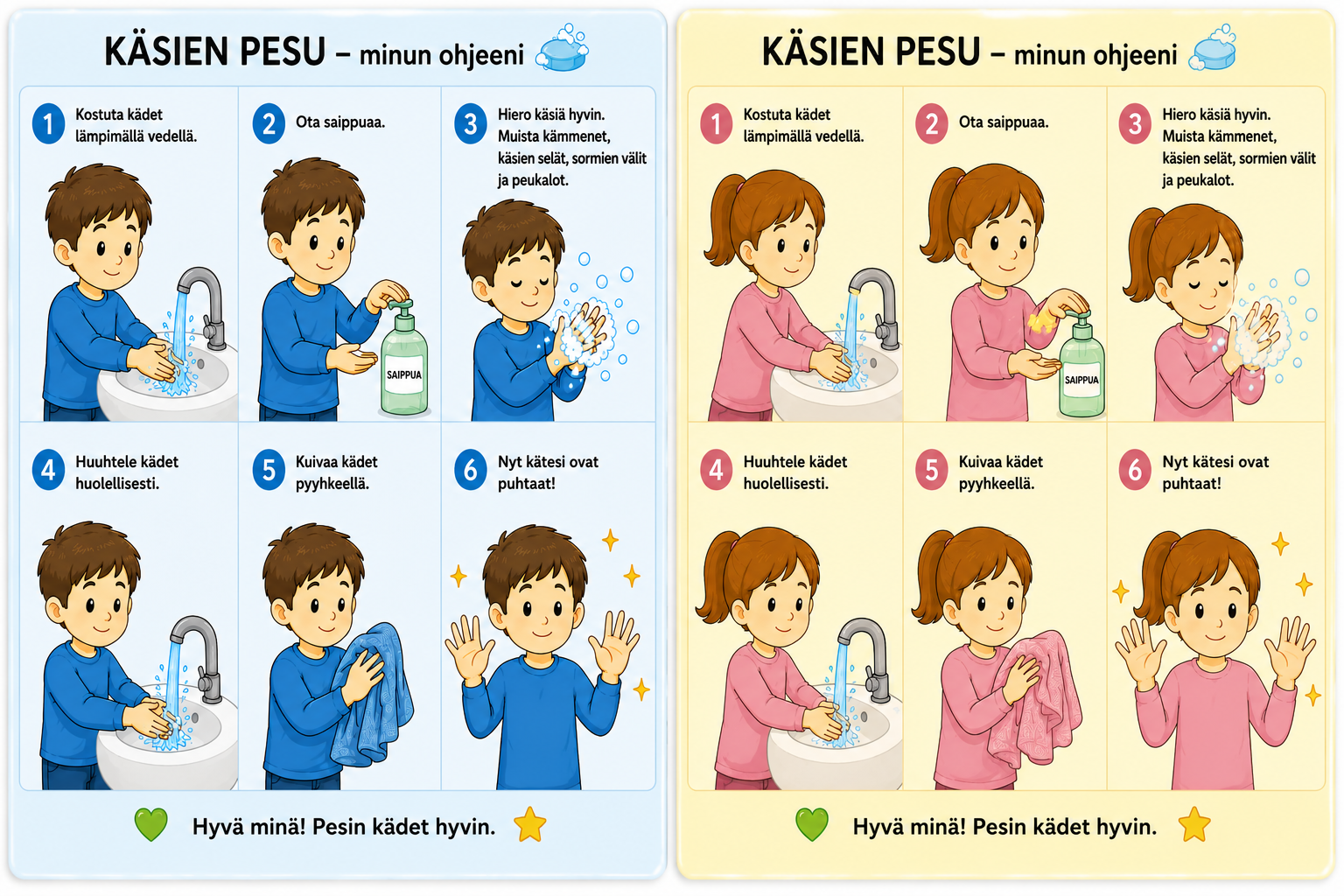 KÄSIEN PESU – minun ohjeeni

1 Kostuta kädet lämpimällä vedellä.

2 Ota saippuaa.

SAIPPUA

3 Hiero käsiä hyvin. Muista kämmenet, käsien selät, sormien välit ja peukalot.

4 Huuhtele kädet huolellisesti.

5 Kuivaa kädet pyyhkeellä.

6 Nyt kätesi ovat puhtaat!

Hyvä minä! Pesin kädet hyvin.

KÄSIEN PESU – minun ohjeeni

1 Kostuta kädet lämpimällä vedellä.

2 Ota saippuaa.

SAIPPUA

3 Hiero käsiä hyvin. Muista kämmenet, käsien selät, sormien välit ja peukalot.

4 Huuhtele kädet huolellisesti.

5 Kuivaa kädet pyyhkeellä.

6 Nyt kätesi ovat puhtaat!

Hyvä minä! Pesin kädet hyvin.