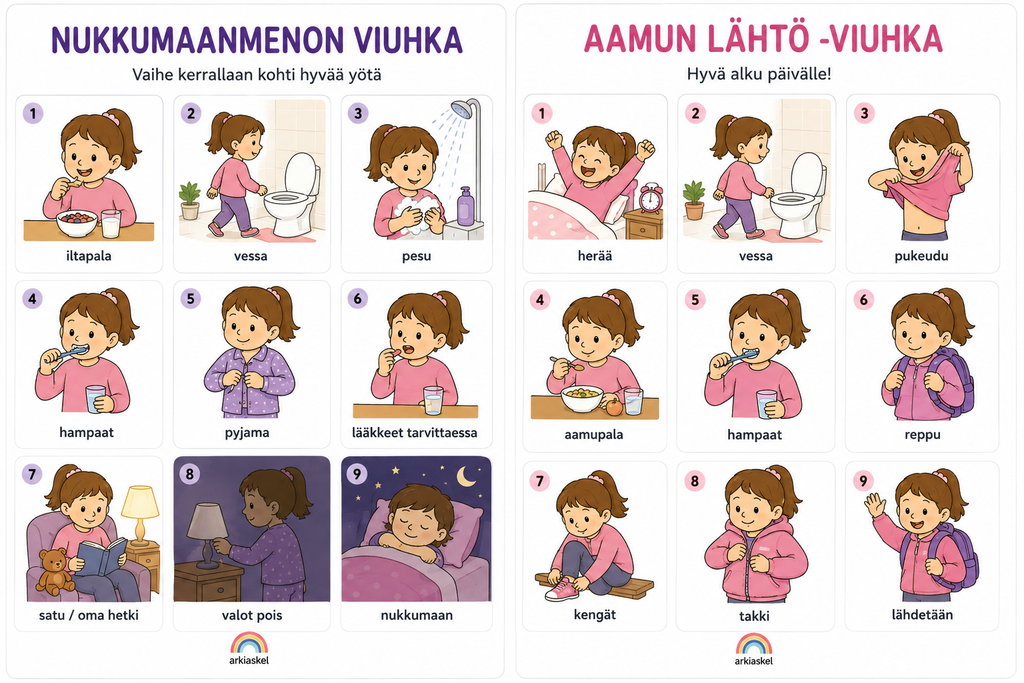 NUKKUMAANMENON VIUHKA

Vaihe kerrallaan kohti hyvää yötä

1
iltapala

2
vessa

3
pesu

4
hampaat

5
pyjama

6
lääkkeet tarvittaessa

7
satu / oma hetki

8
valot pois

9
nukkumaan

arkiaskel

AAMUN LÄHTÖ -VIUHKA

Hyvä alku päivälle!

1
herää

2
vessa

3
pukeudu

4
aamupala

5
hampaat

6
reppu

7
kengät

8
takki

9
lähdetään

arkiaskel