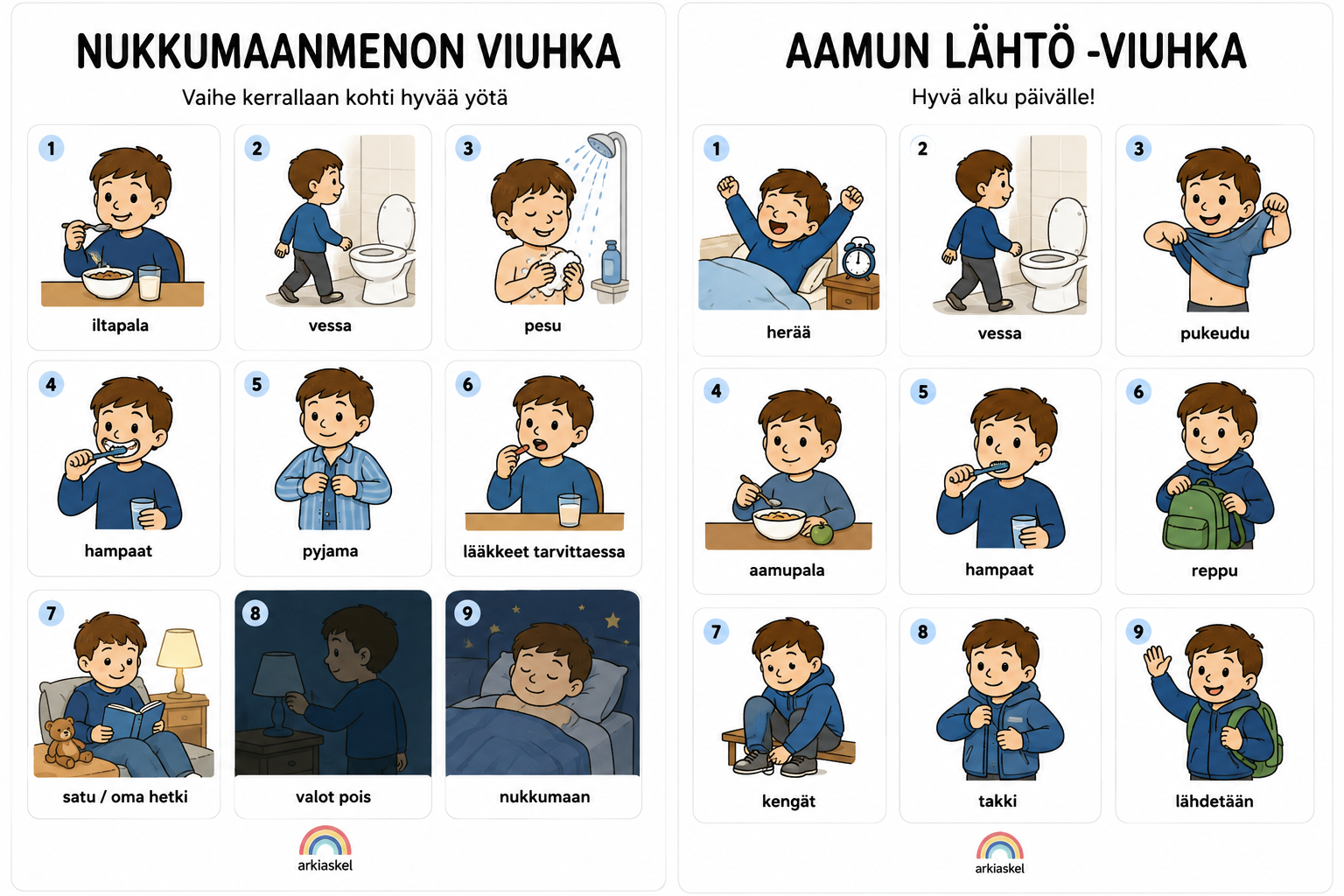 NUKKUMAANMENON VIUHKA

Vaihe kerrallaan kohti hyvää yötä

1
iltapala

2
vessa

3
pesu

4
hampaat

5
pyjama

6
lääkkeet tarvittaessa

7
satu / oma hetki

8
valot pois

9
nukkumaan

arkiaskel

AAMUN LÄHTÖ -VIUHKA

Hyvä alku päivälle!

1
herää

2
vessa

3
pukeudu

4
aamupala

5
hampaat

6
reppu

7
kengät

8
takki

9
lähdetään

arkiaskel