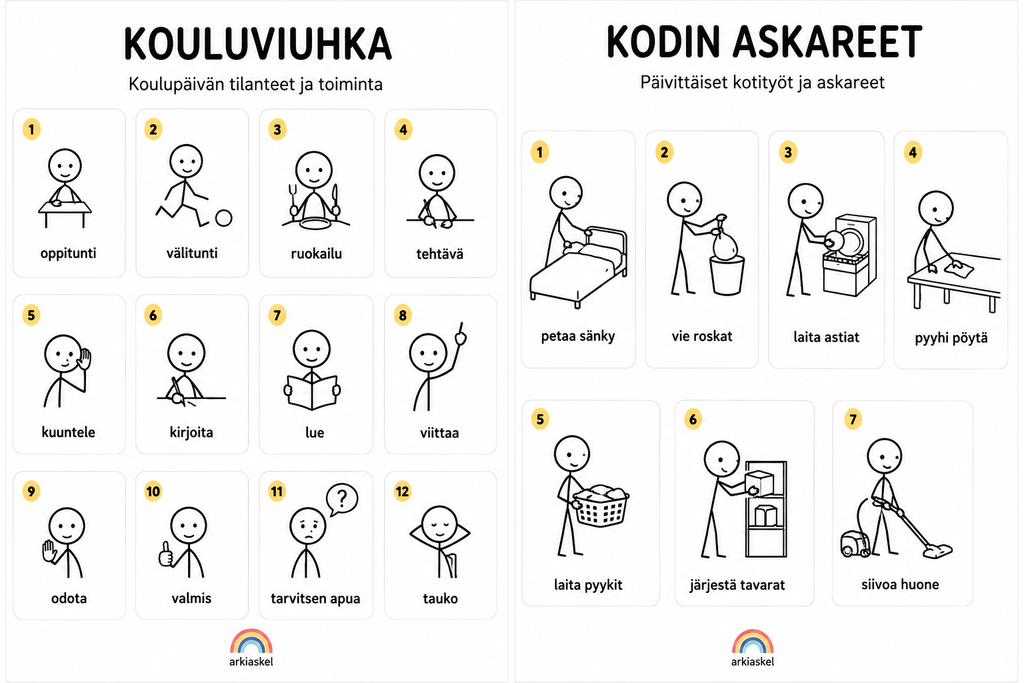 KOULUVIUHKA

Koulupäivän tilanteet ja toiminta

1 oppitunti

2 välitunti

3 ruokailu

4 tehtävä

5 kuuntele

6 kirjoita

7 lue

8 viittaa

9 odota

10 valmis

11 ? tarvitsen apua

12 tauko

arkiaskel

KODIN ASKAREET

Päivittäiset kotityöt ja askareet

1 petaa sänky

2 vie roskat

3 laita astiat

4 pyyhi pöytä

5 laita pyykit

6 järjestä tavarat

7 siivoa huone

arkiaskel