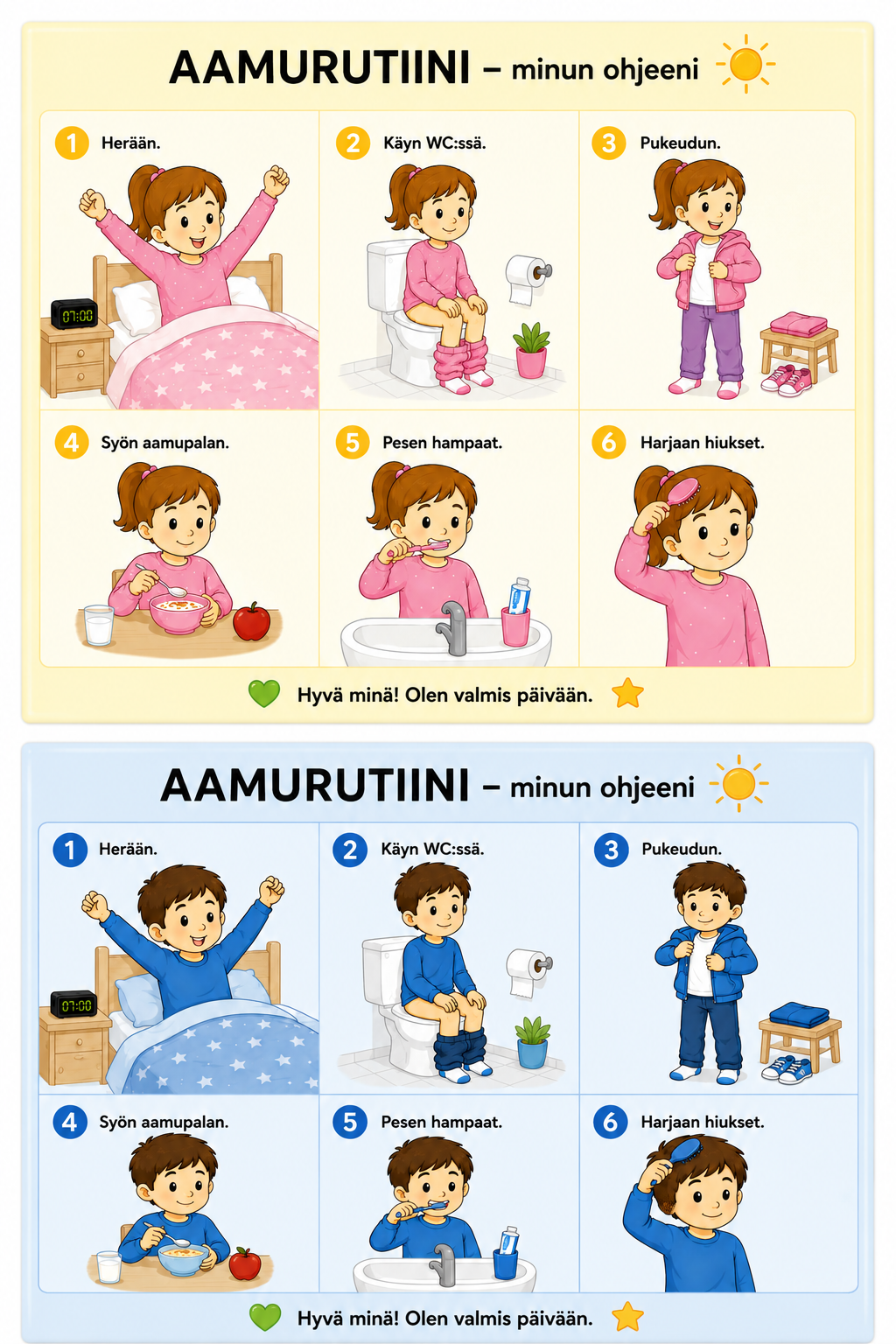 AAMURUTIINI – minun ohjeeni

1 Herään.
07:00

2 Käyn WC:ssä.

3 Pukeudun.

4 Syön aamupalan.

5 Pesen hampaat.

6 Harjaan hiukset.

Hyvä minä! Olen valmis päivään.

AAMURUTIINI – minun ohjeeni

1 Herään.
07:00

2 Käyn WC:ssä.

3 Pukeudun.

4 Syön aamupalan.

5 Pesen hampaat.

6 Harjaan hiukset.

Hyvä minä! Olen valmis päivään.