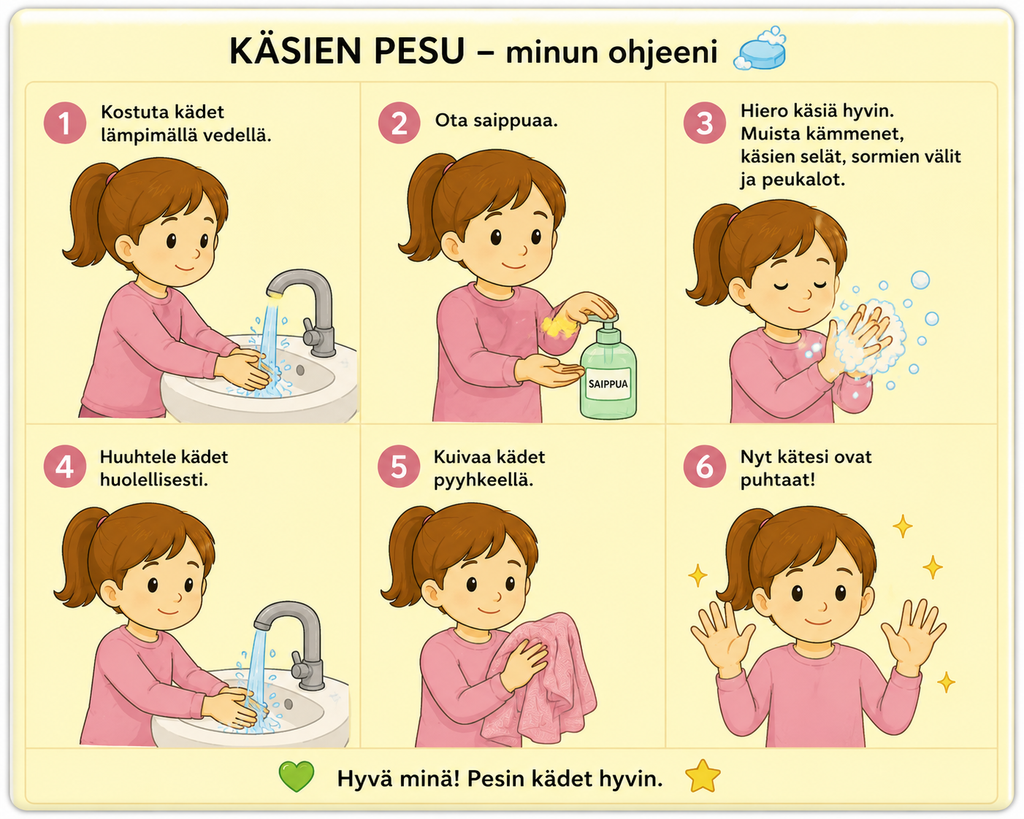 KÄSIEN PESU – minun ohjeeni

1 Kostuta kädet lämpimällä vedellä.

2 Ota saippuaa.

SAIPPUA

3 Hiero käsiä hyvin. Muista kämmenet, käsien selät, sormien välit ja peukalot.

4 Huuhtele kädet huolellisesti.

5 Kuivaa kädet pyyhkeellä.

6 Nyt kätesi ovat puhtaat!

Hyvä minä! Pesin kädet hyvin.