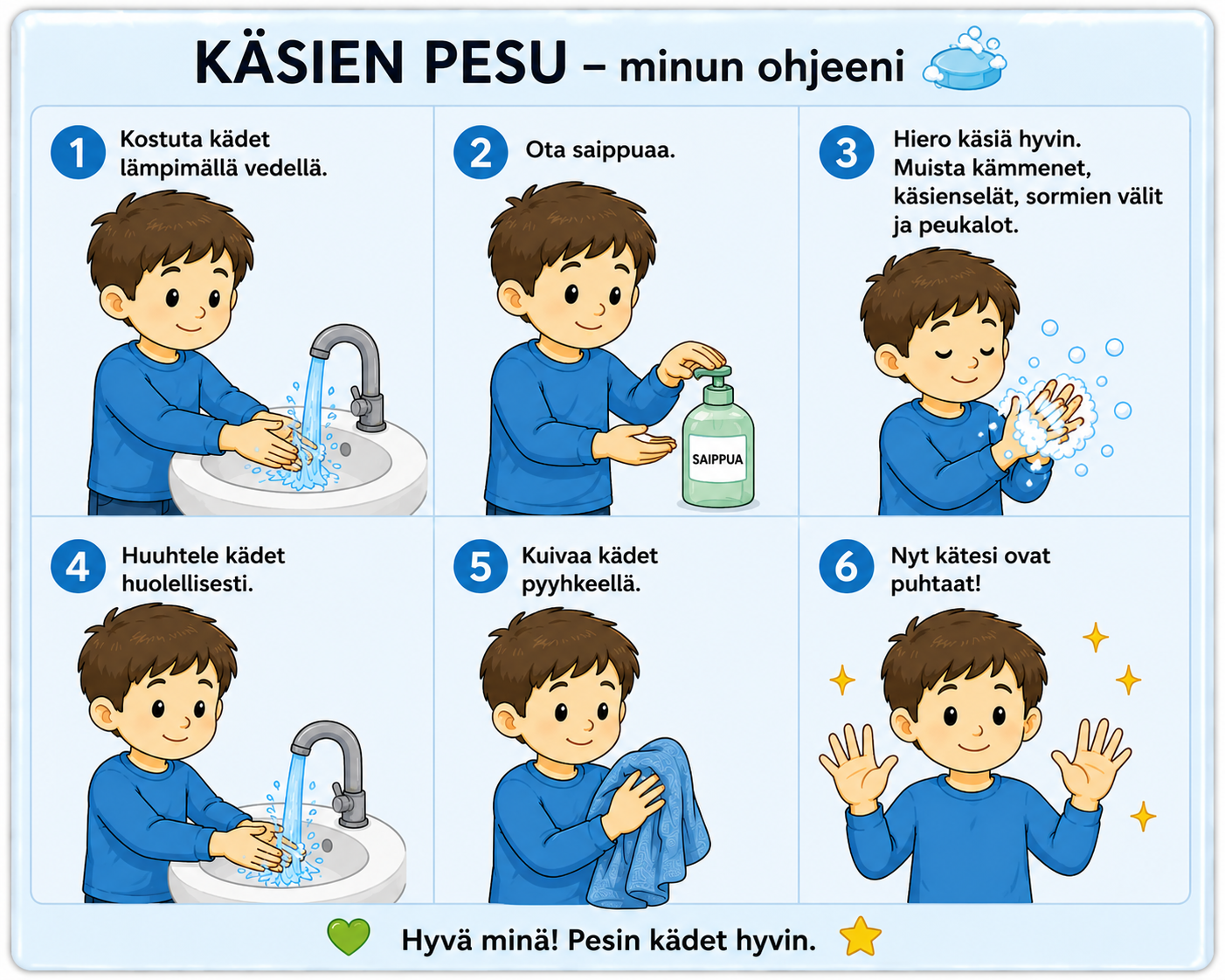 KÄSIEN PESU – minun ohjeeni

1 Kostuta kädet lämpimällä vedellä.

2 Ota saippuaa.

SAIPPUA

3 Hiero käsiä hyvin. Muista kämmenet, käsienselät, sormien välit ja peukalot.

4 Huuhtele kädet huolellisesti.

5 Kuivaa kädet pyyhkeellä.

6 Nyt kätesi ovat puhtaat!

Hyvä minä! Pesin kädet hyvin.