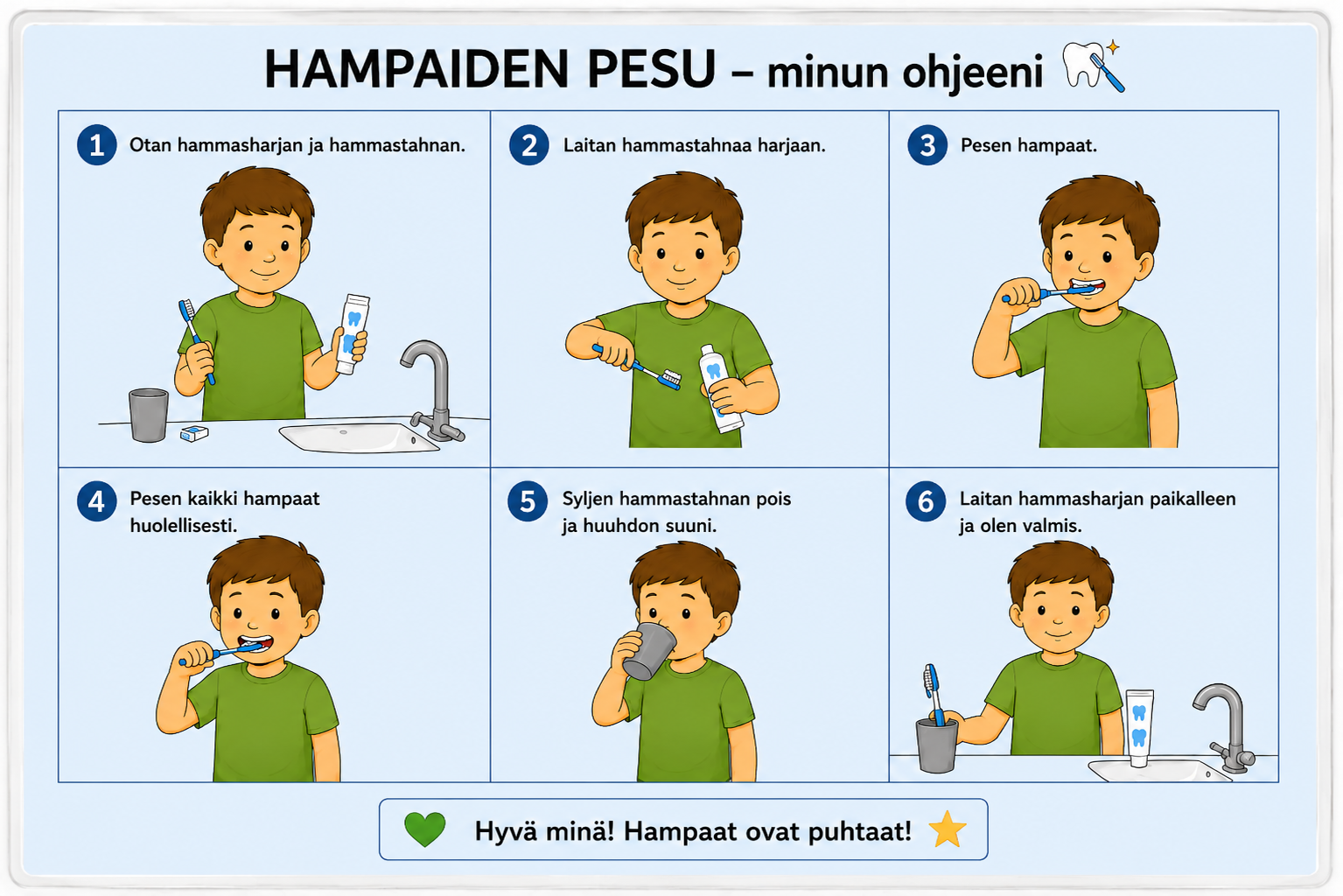 HAMPAIDEN PESU – minun ohjeeni

1 Otan hammasharjan ja hammastahnan.

2 Laitan hammastahnaa harjaan.

3 Pesen hampaat.

4 Pesen kaikki hampaat huolellisesti.

5 Syljen hammastahnan pois ja huuhdon suuni.

6 Laitan hammasharjan paikalleen ja olen valmis.

Hyvä minä! Hampaat ovat puhtaat!